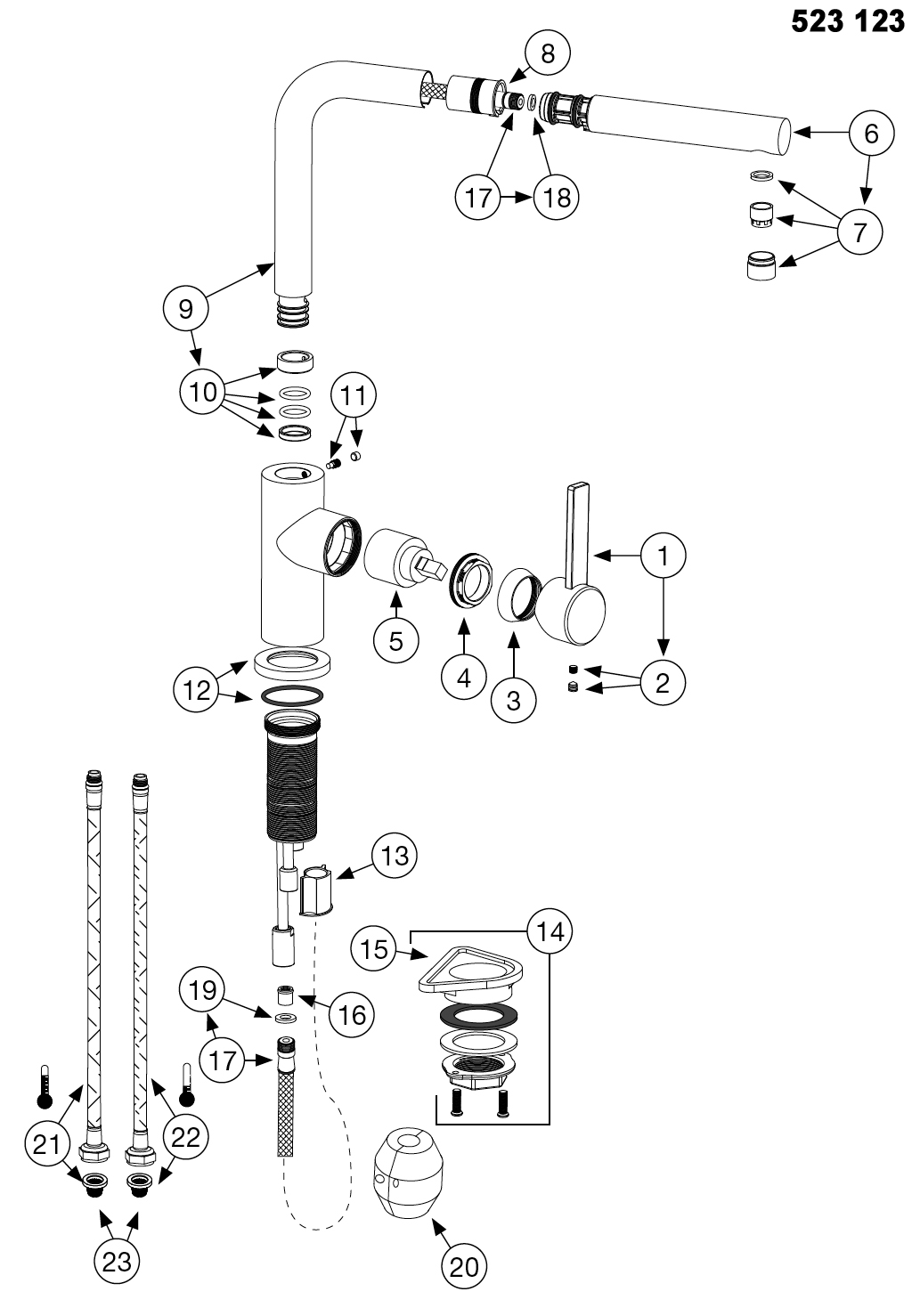 523 123

8

6

17

18

7

9

10

11

1

5

4

3

2

12

13

14

15

19

16

17

21

22

23

20